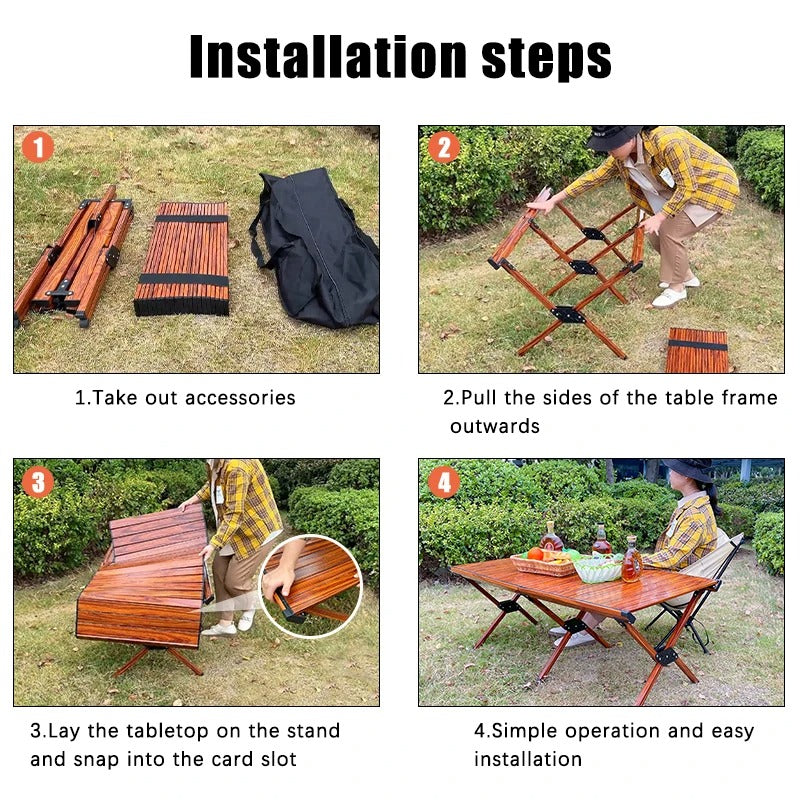 Installation steps

1

1.Take out accessories

2

2.Pull the sides of the table frame outwards

3

3.Lay the tabletop on the stand and snap into the card slot

4

4.Simple operation and easy installation